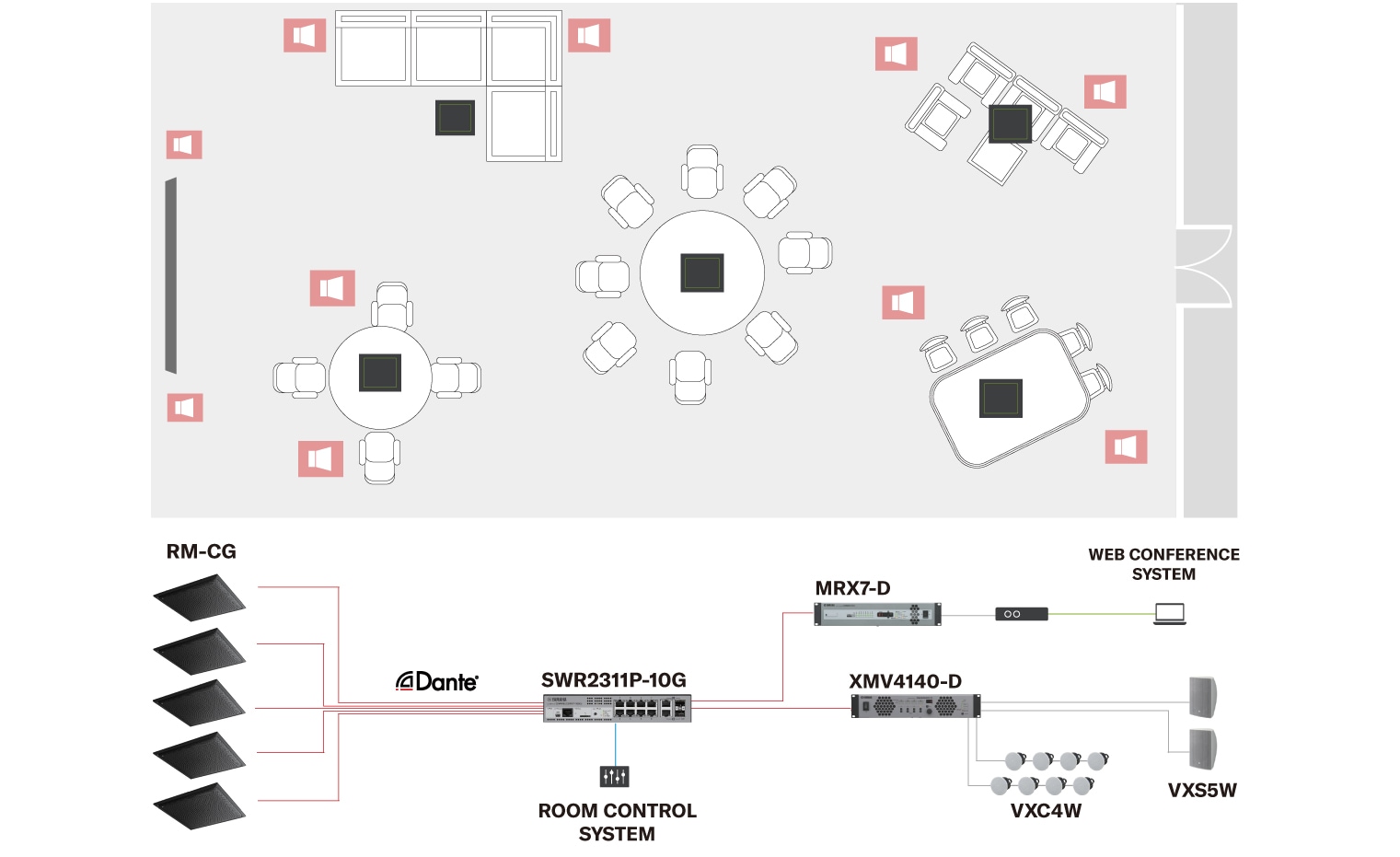 RM-CG

Dante

SWR2311P-10G

ROOM CONTROL SYSTEM

MRX7-D

WEB CONFERENCE SYSTEM

XMV4140-D

VXC4W

VXS5W