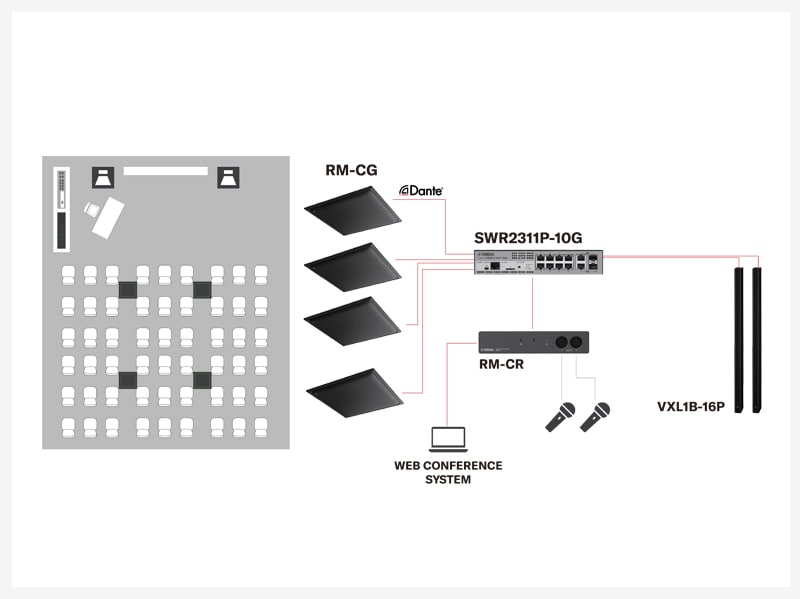 RM-CG

Dante

SWR2311P-10G

RM-CR

VXL1B-16P

WEB CONFERENCE SYSTEM