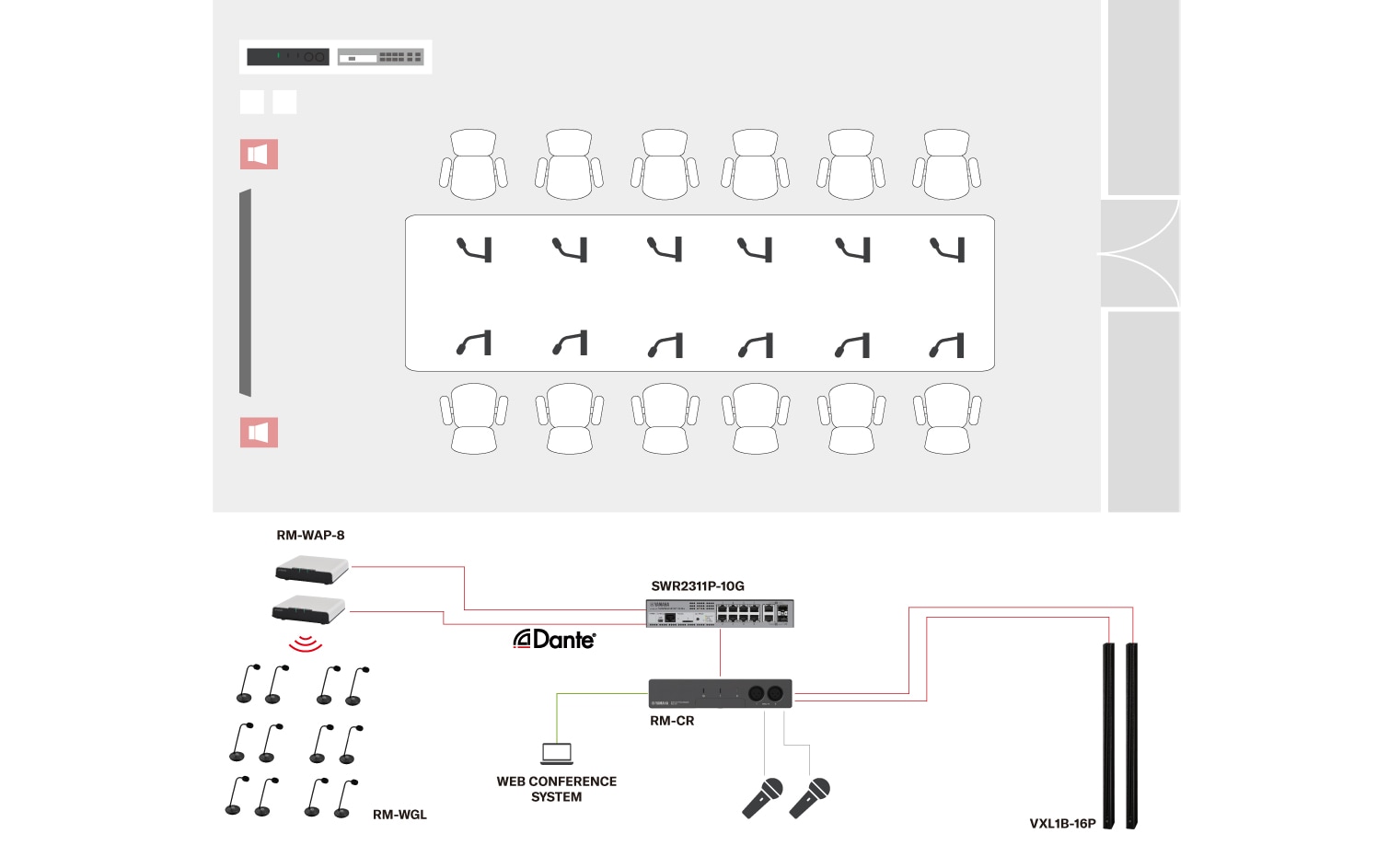 RM-WAP-8

SWR2311P-10G

Dante

RM-CR

WEB CONFERENCE SYSTEM

RM-WGL

VXL1B-16P