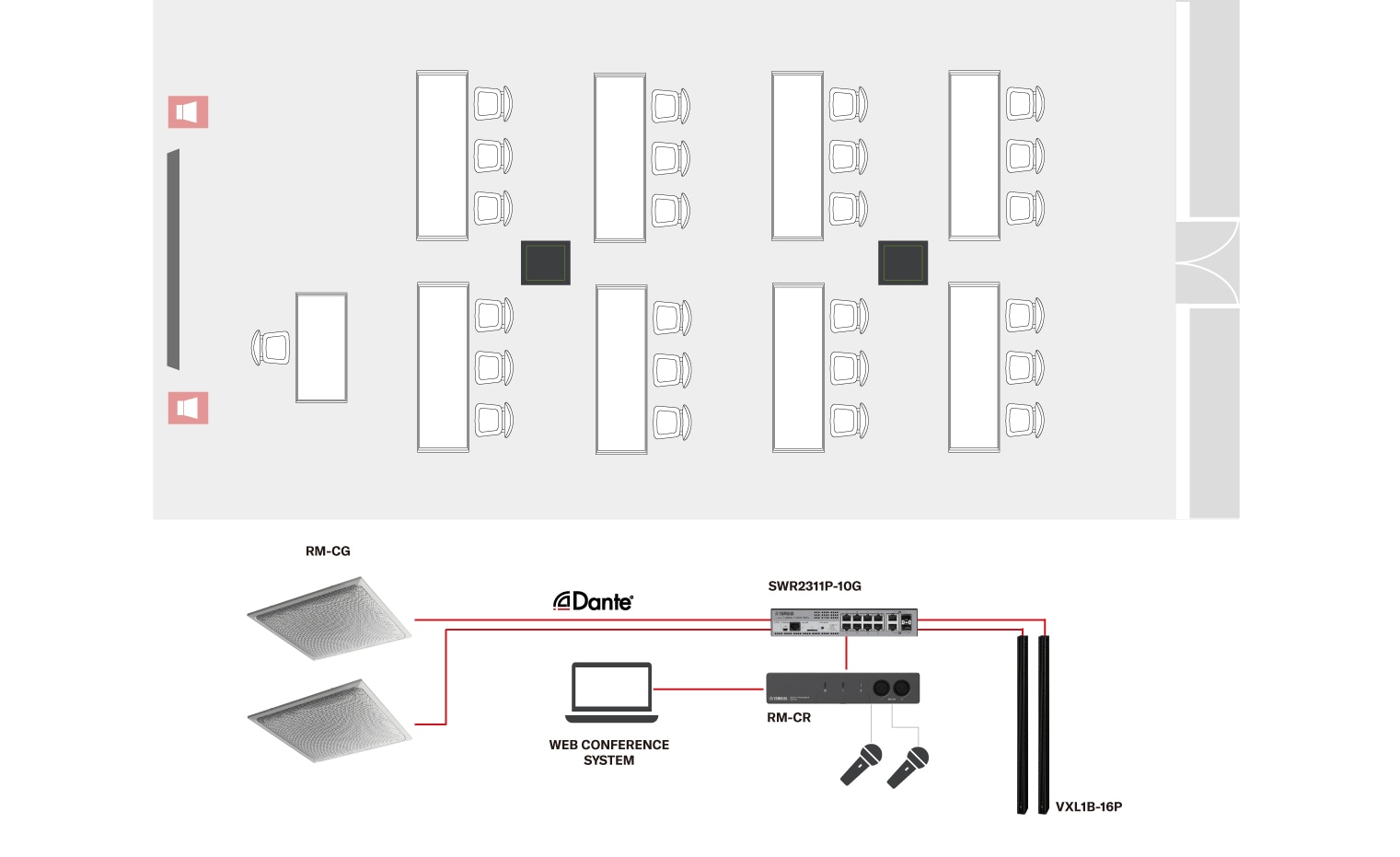 RM-CG

Dante

SWR2311P-10G

RM-CR

WEB CONFERENCE SYSTEM

VXL1B-16P