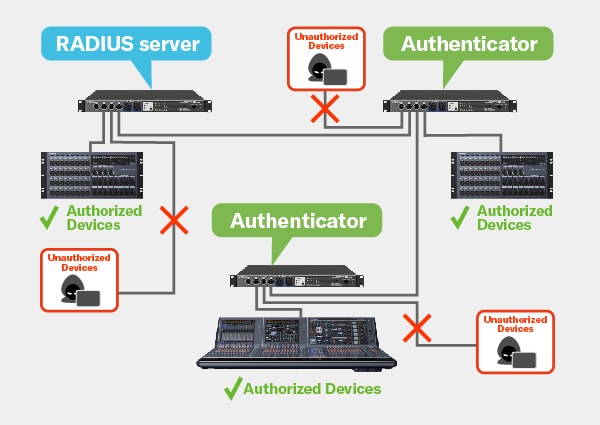 RADIUS server

Unauthorized Devices

Authenticator

Authorized Devices

Authenticator

Authorized Devices

Unauthorized Devices

Unauthorized Devices

Authorized Devices